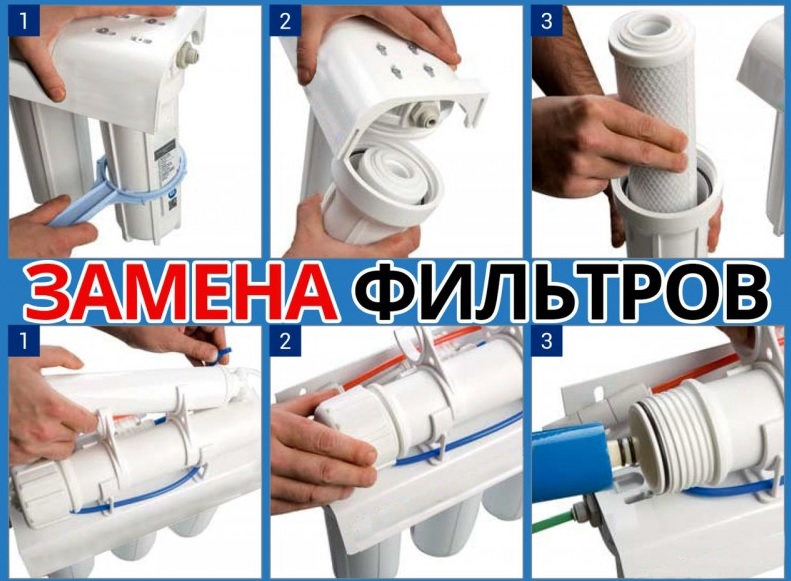 1

2

3

ЗАМЕНА ФИЛЬТРОВ

1

2

3